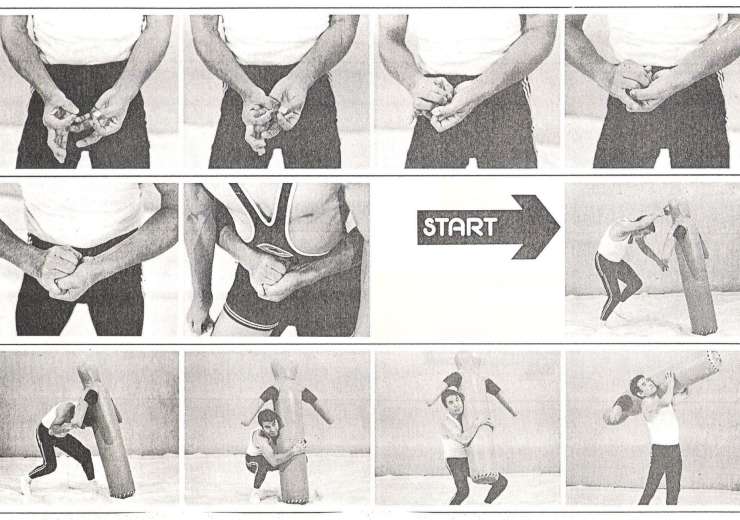 START