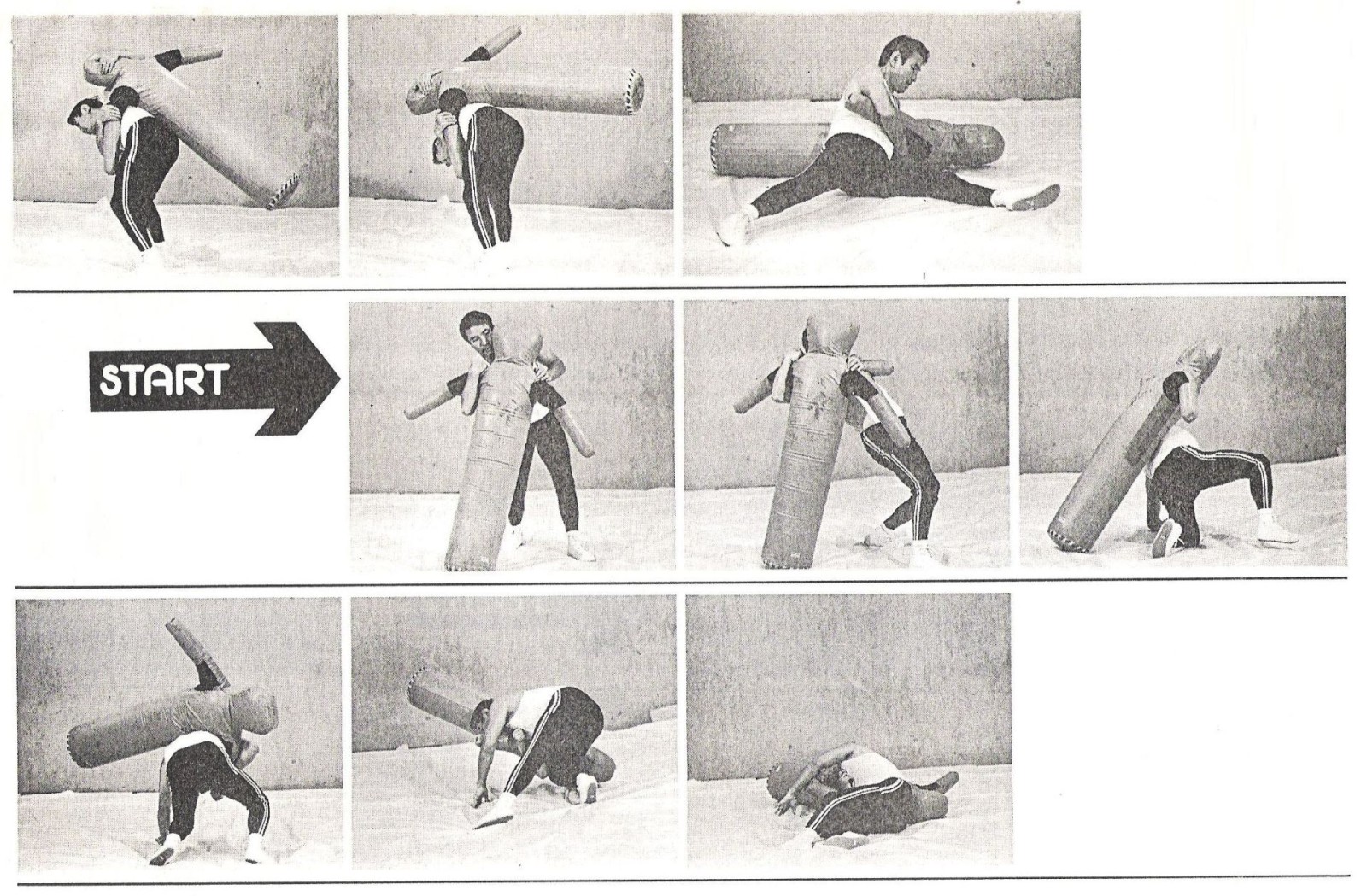 START