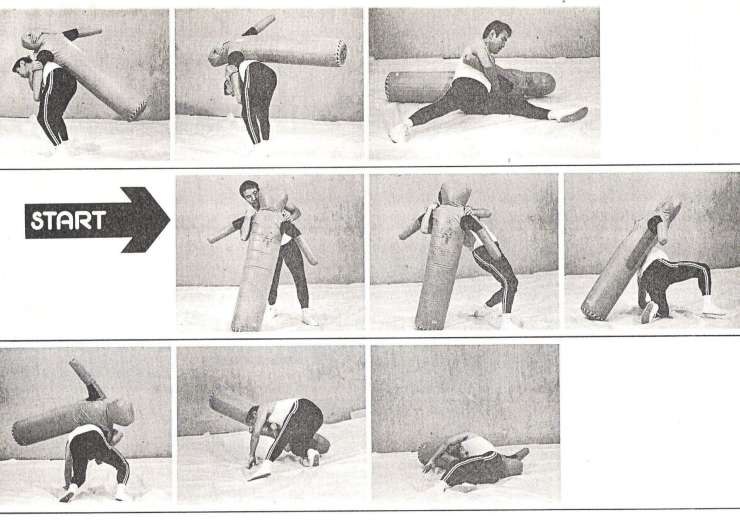 START