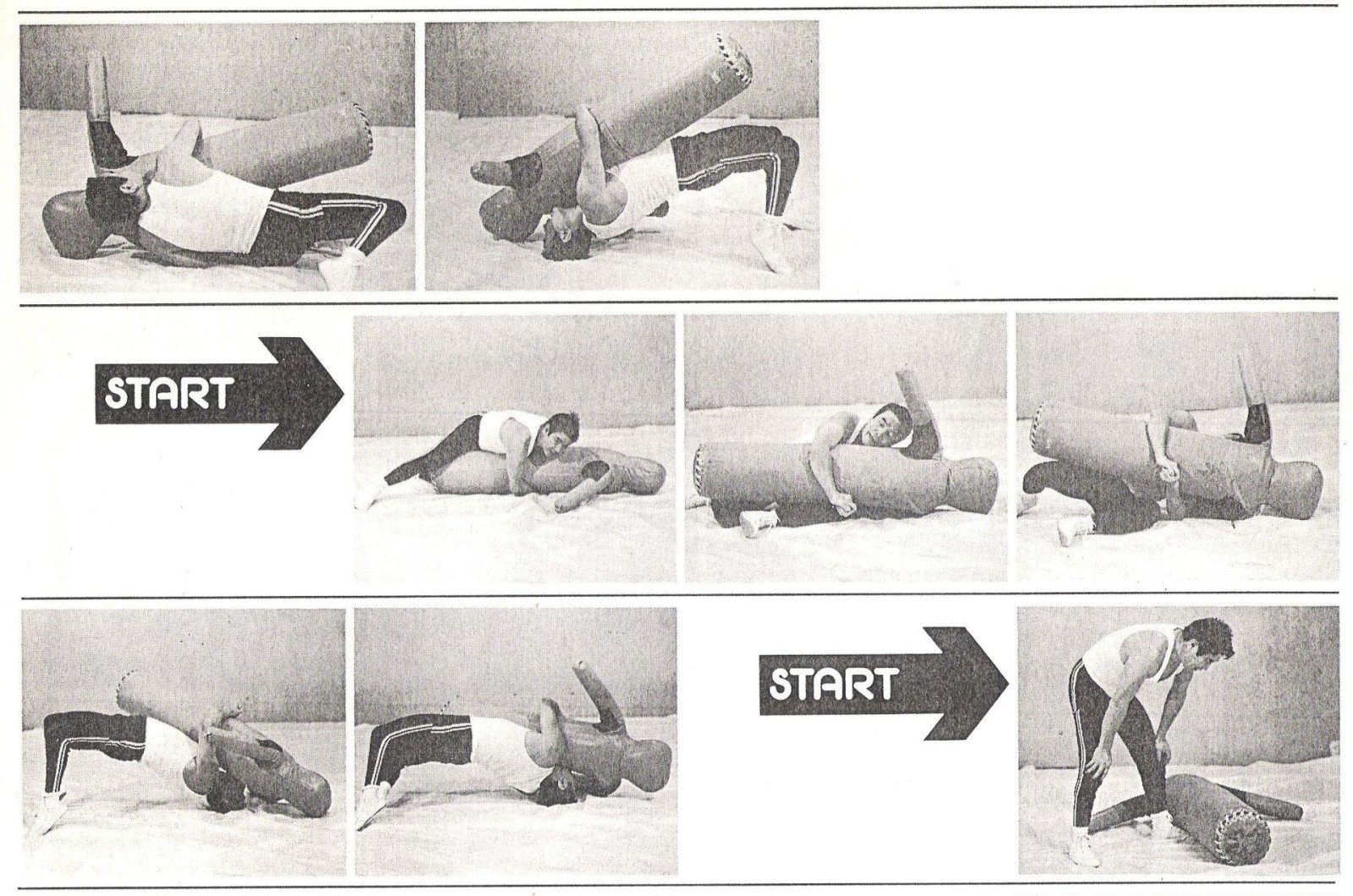 START

START