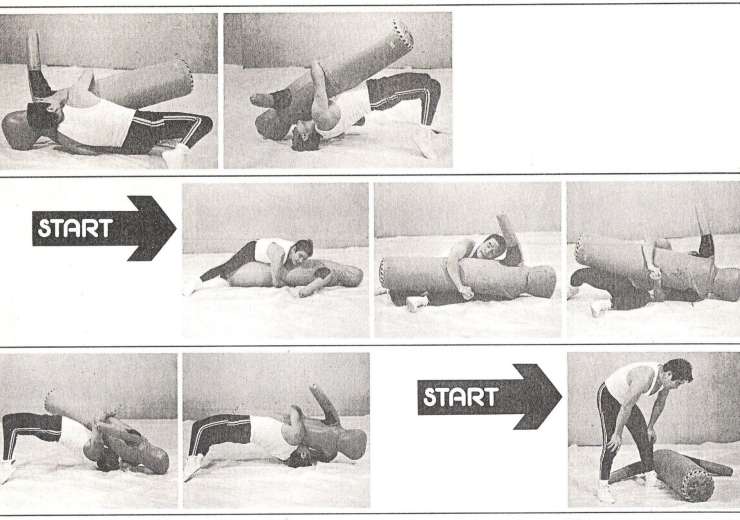 START

START