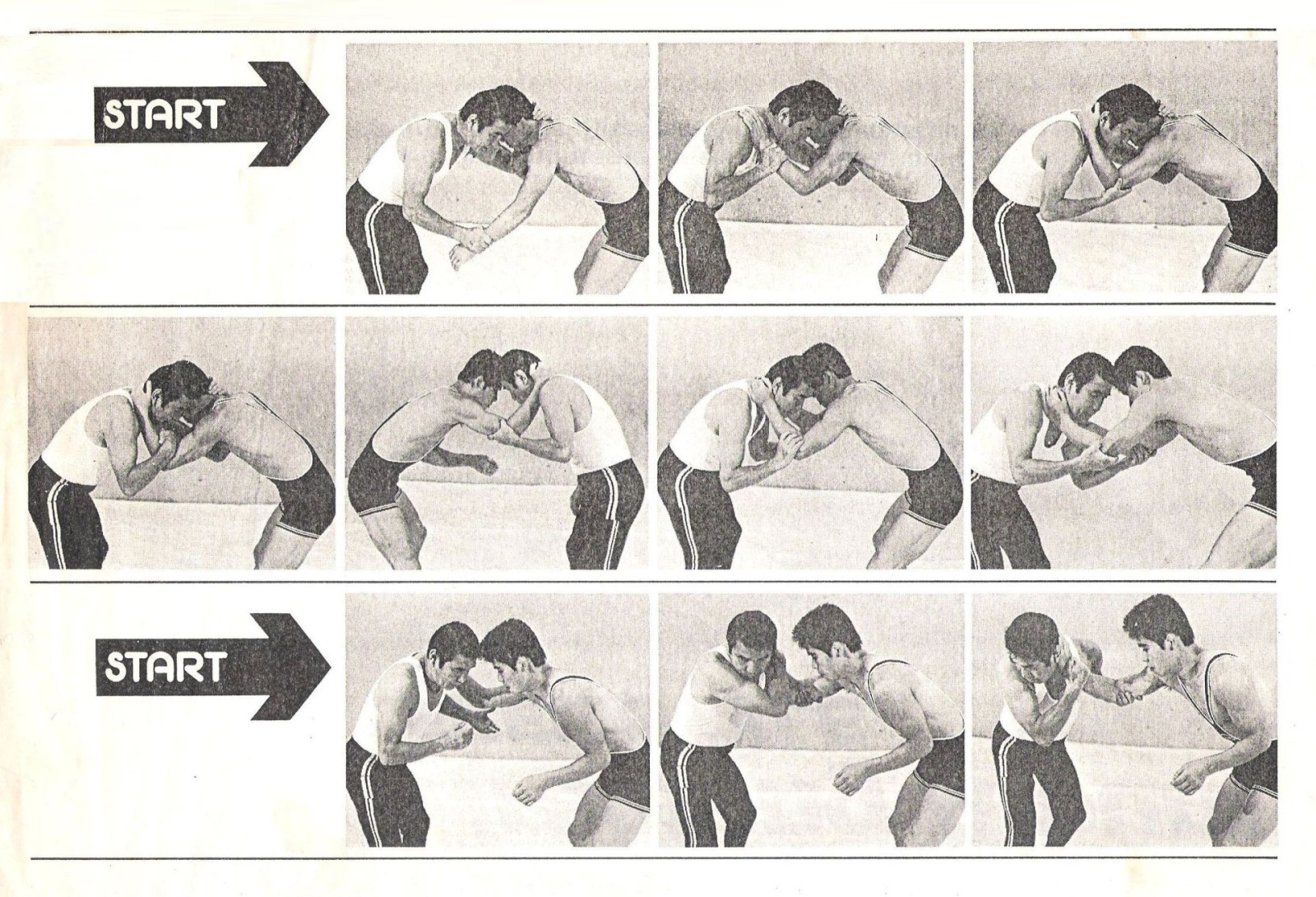 START

START