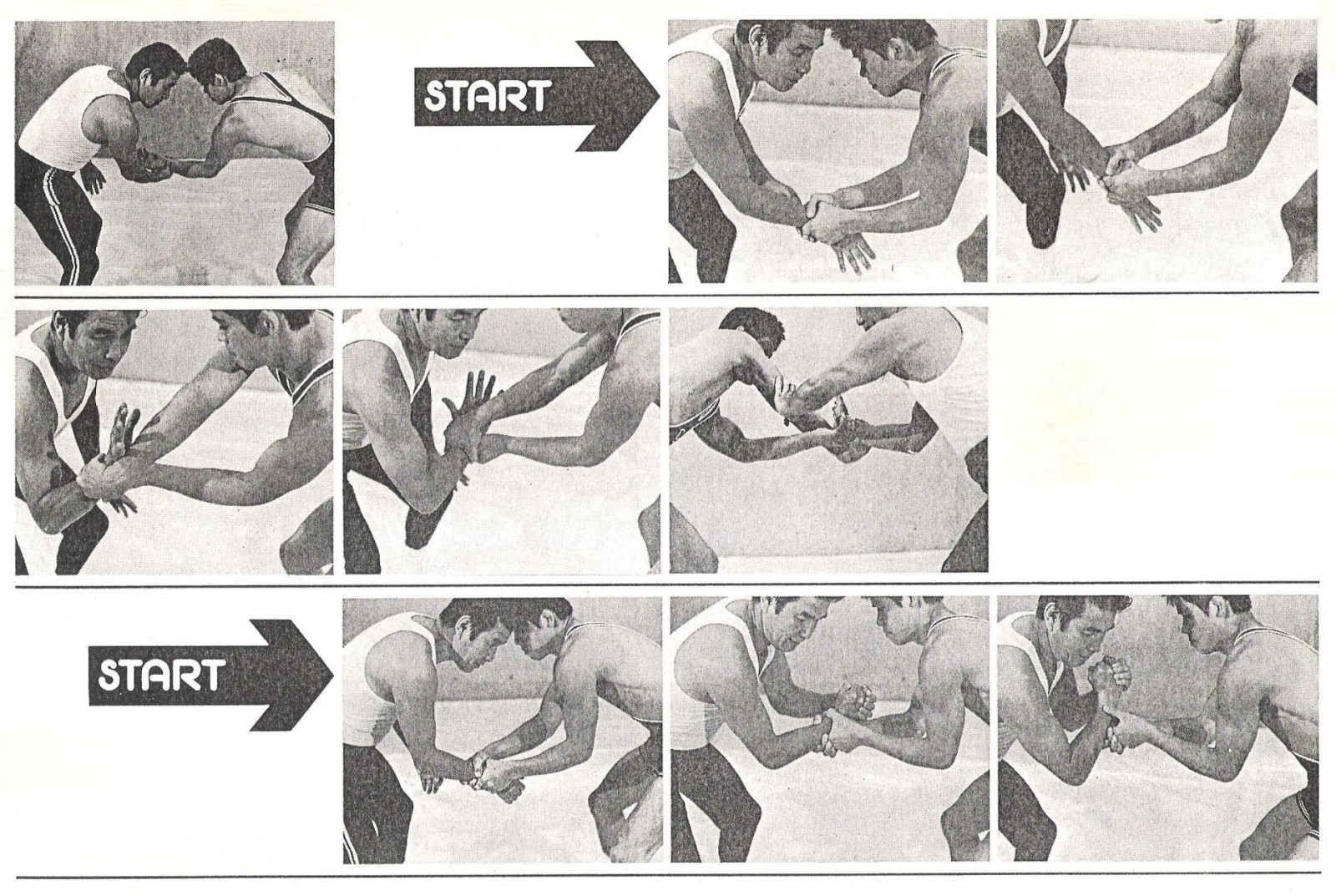 START

START