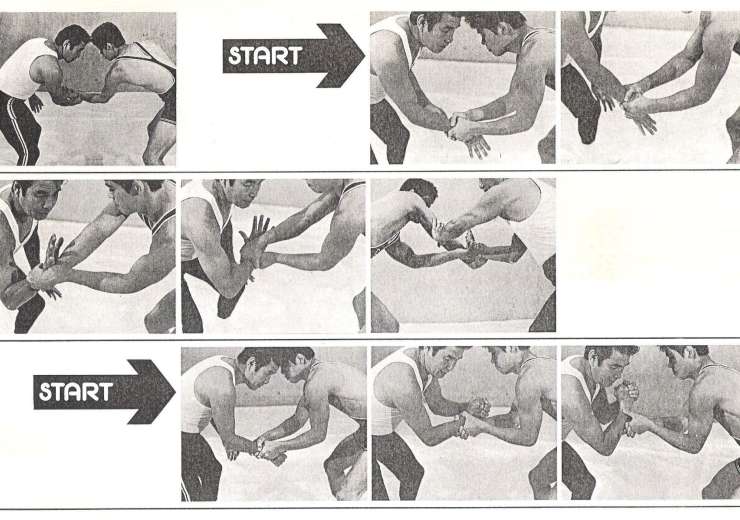 START

START