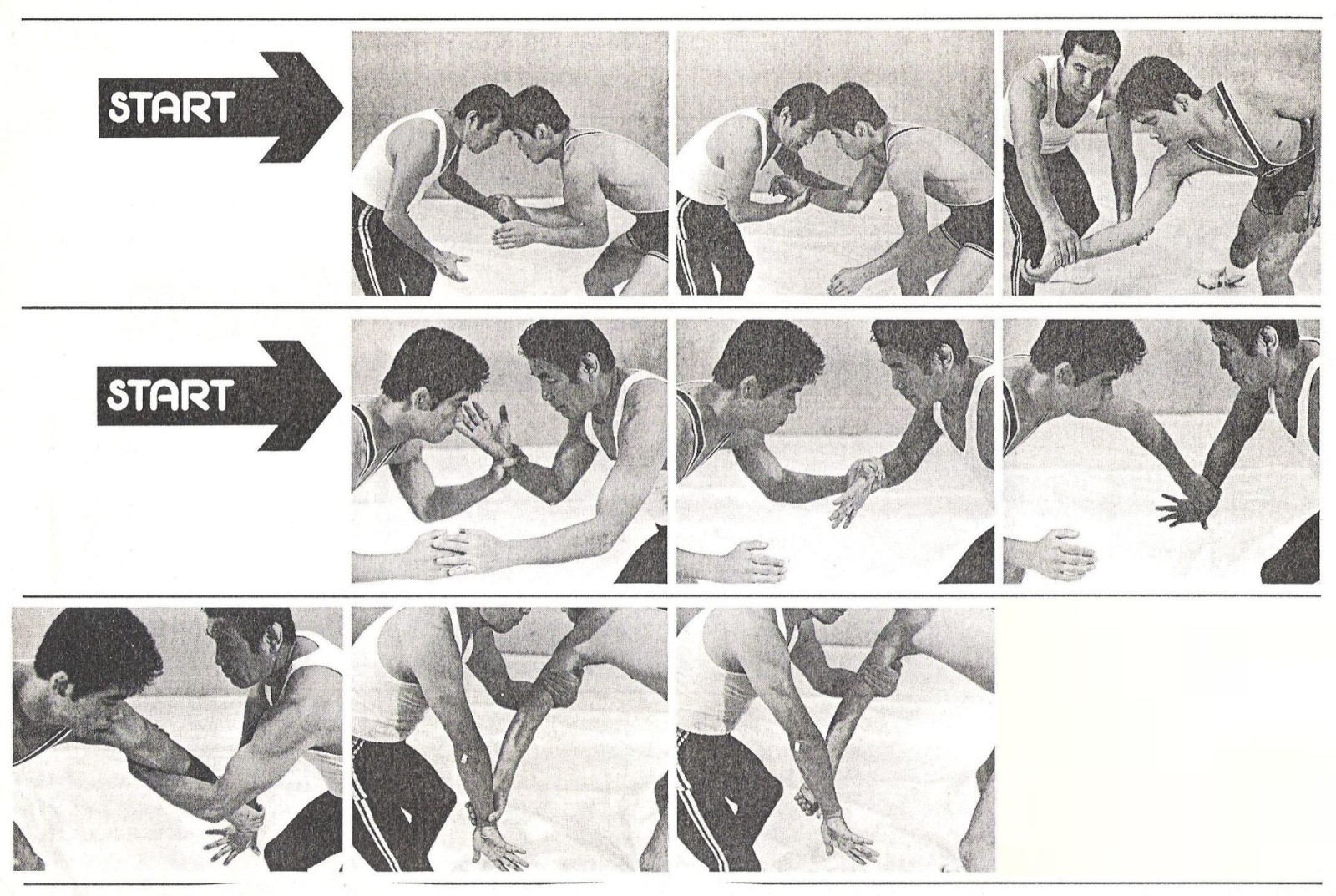 START

START