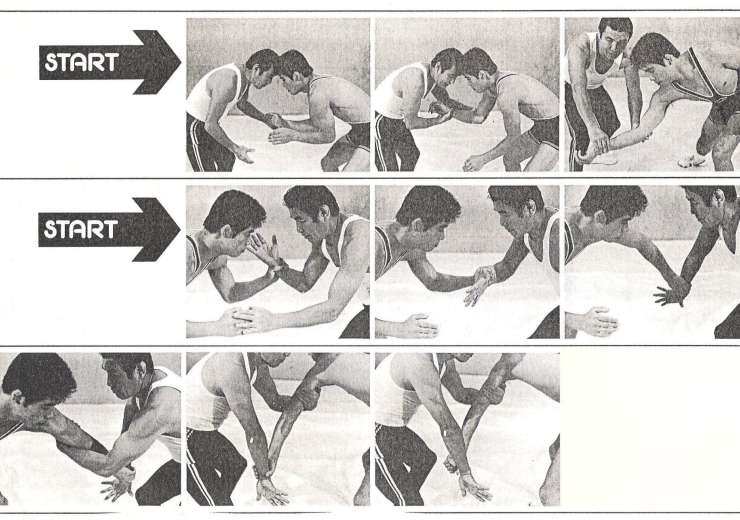 START

START