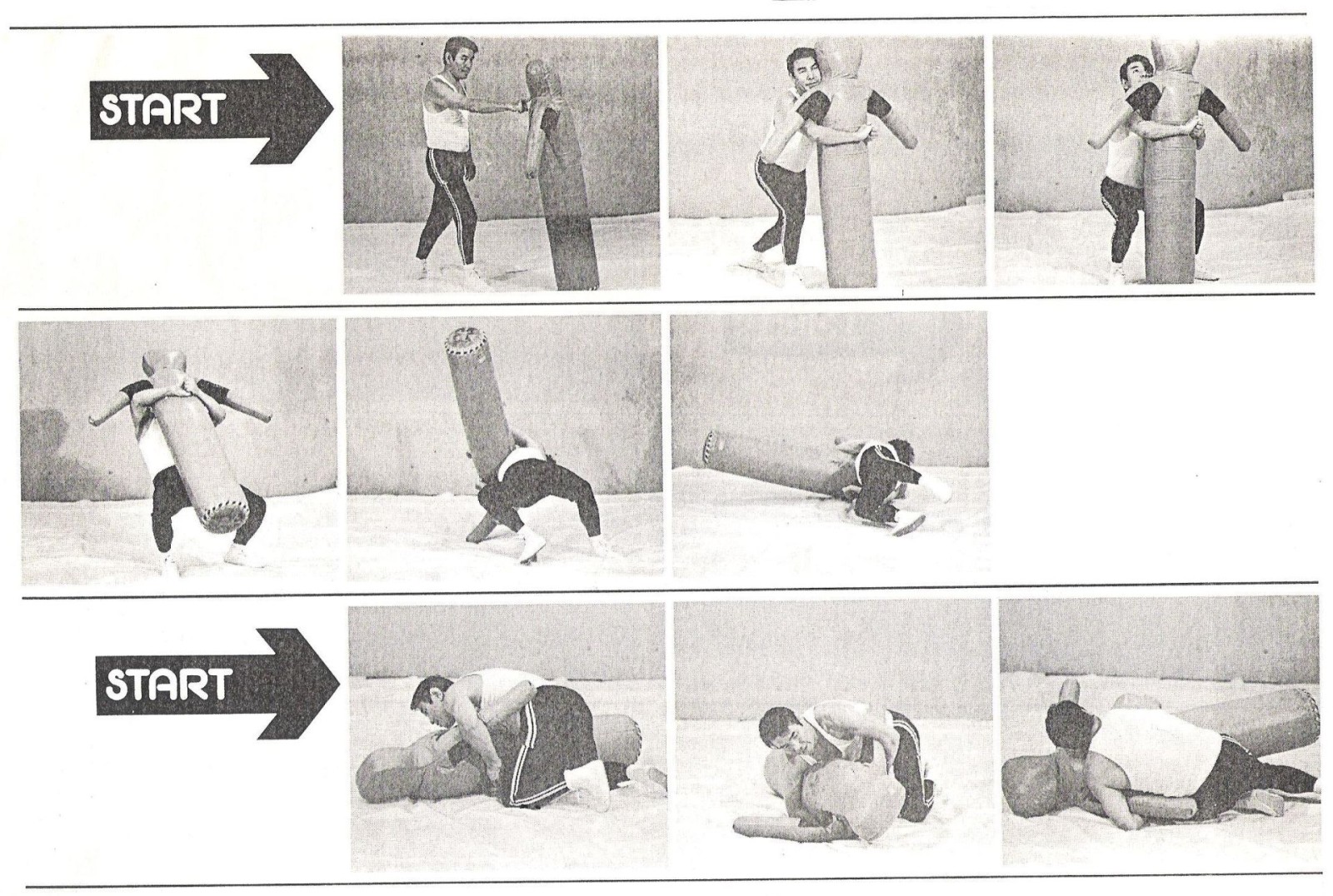 START

START