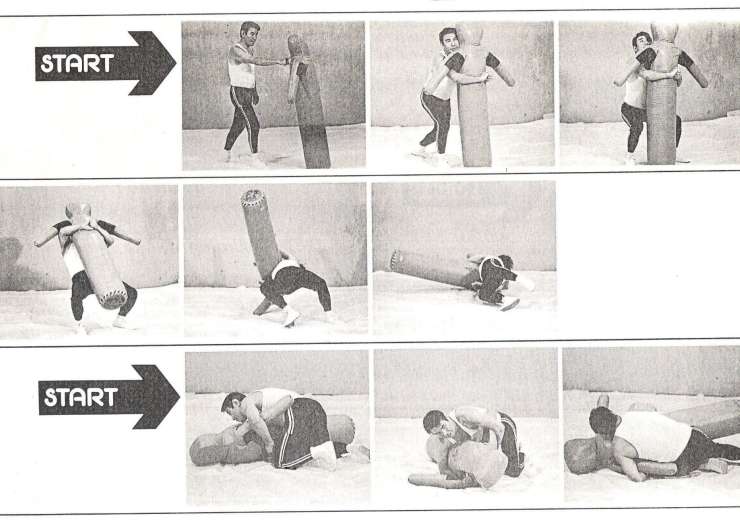 START

START