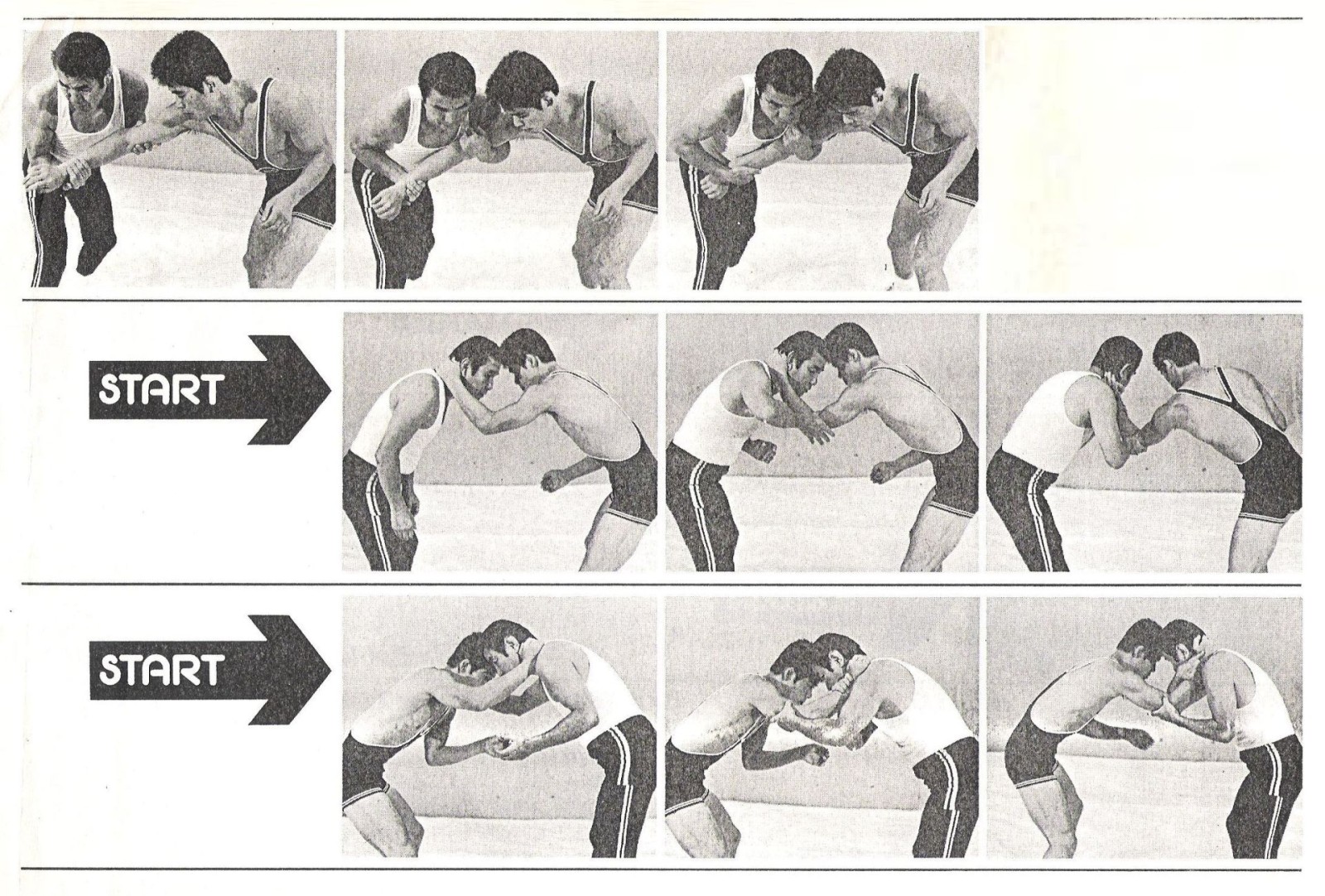 START

START